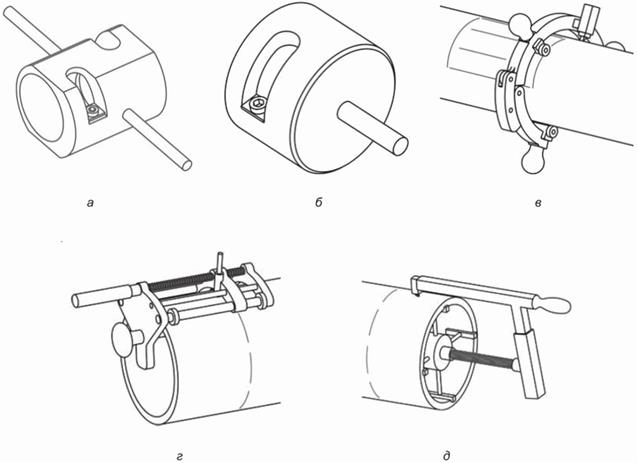 а

б

в

г

д