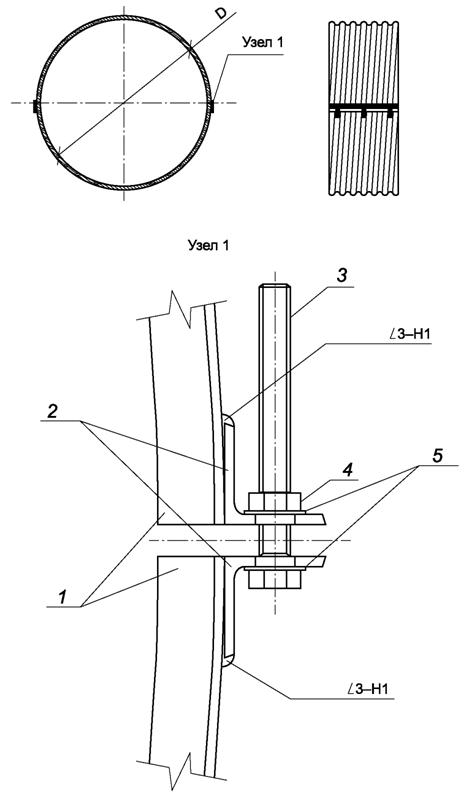 D

Узел 1

Узел 1

3

∠3–Н1

2

4

5

1

∠3–Н1