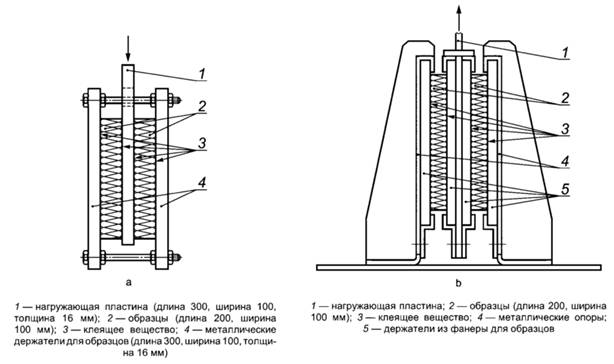 1
2
3
4

a

1 — нагружающая пластина (длина 300, ширина 100, толщина 16 мм); 2 — образцы (длина 200, ширина 100 мм); 3 — клеящее вещество; 4 — металлические держатели для образцов (длина 300, ширина 100, толщина 16 мм)

1
2
3
4
5

b

1 — нагружающая пластина; 2 — образцы (длина 200, ширина 100 мм); 3 — клеящее вещество; 4 — металлические опоры; 5 — держатели из фанеры для образцов