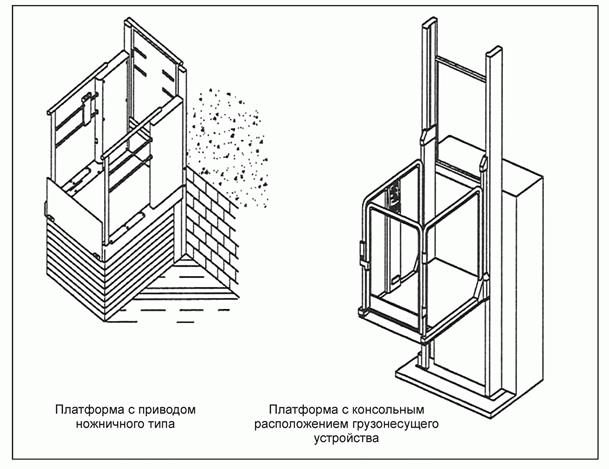 Платформа с приводом ножничного типа

Платформа с консольным расположением грузонесущего устройства