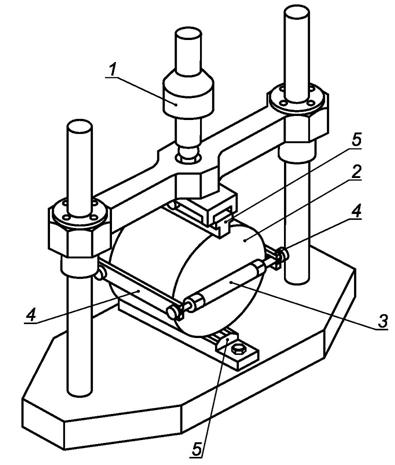 1
5
2
4
4
3
5