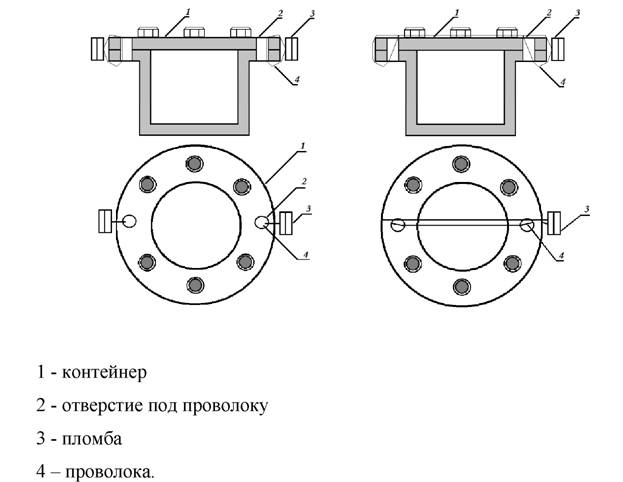 1
2
3
4
1
2
3
4
1
2
3
4
3
4

1 - контейнер

2 - отверстие под проволоку

3 - пломба

4 – проволока.