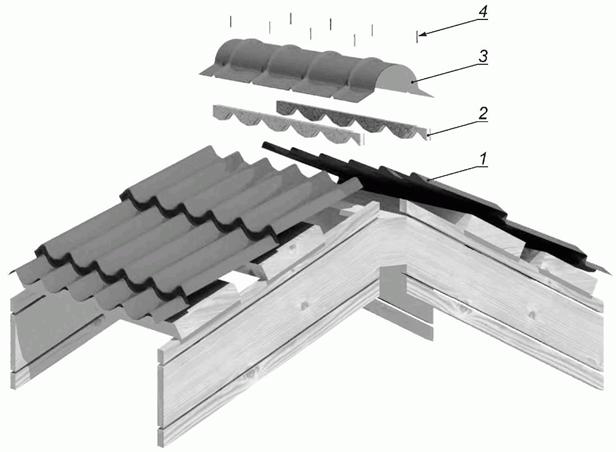 4
3
2
1