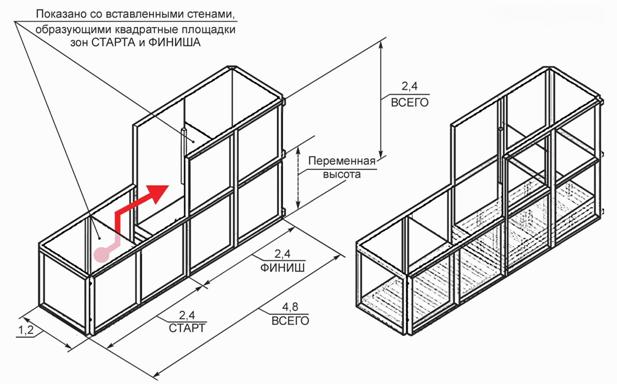 Показано со вставленными стенами, образующими квадратные площадки зон СТАРТА и ФИНИША

2,4
ВСЕГО

Переменная высота

2,4
ФИНИШ

4,8
ВСЕГО

2,4
СТАРТ

1,2