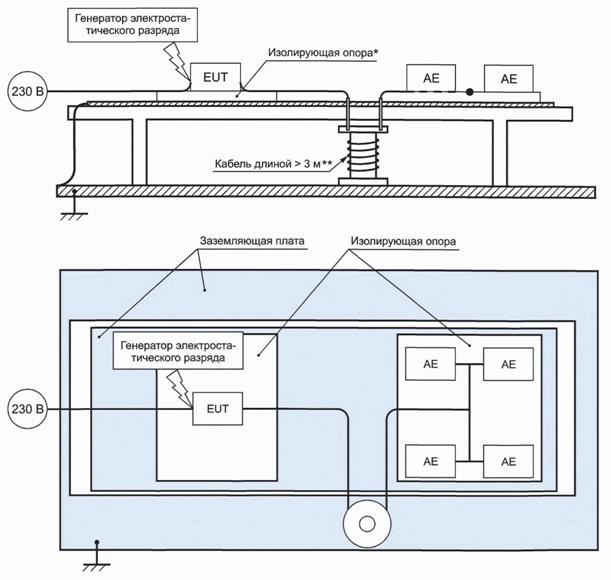 Генератор электростатического разряда

Изолирующая опора*

230 В

EUT

AE

AE

Кабель длиной > 3 м**

Заземляющая плата

Изолирующая опора

Генератор электростатического разряда

230 В

EUT

AE

AE

AE

AE