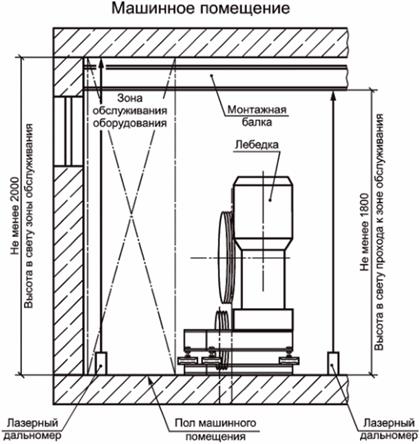 Машинное помещение

Не менее 2000
Высота в свету зоны обслуживания

Зона обслуживания оборудования

Монтажная балка

Лебедка

Не менее 1800
Высота в свету прохода к зоне обслуживания

Лазерный дальномер

Пол машинного помещения

Лазерный дальномер