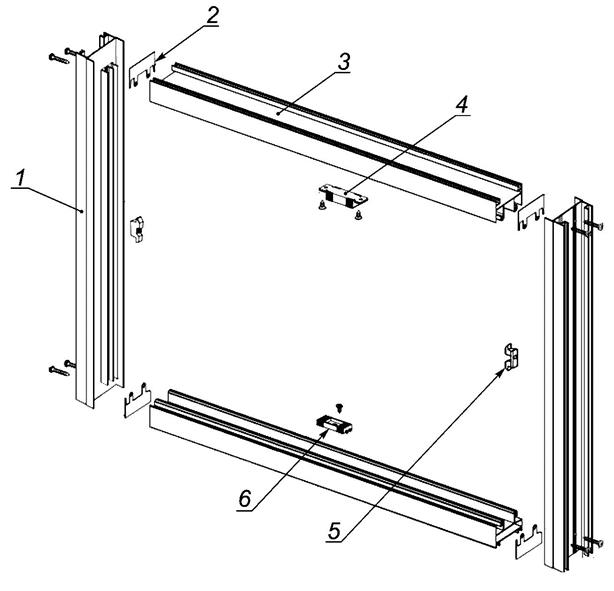 2
3
4
1
6
5