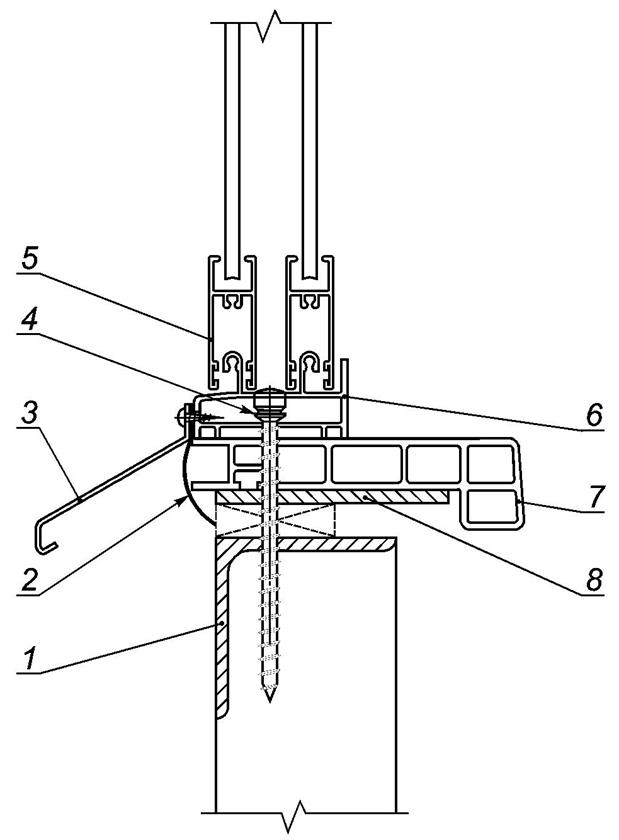 5
4
3
2
1
6
7
8