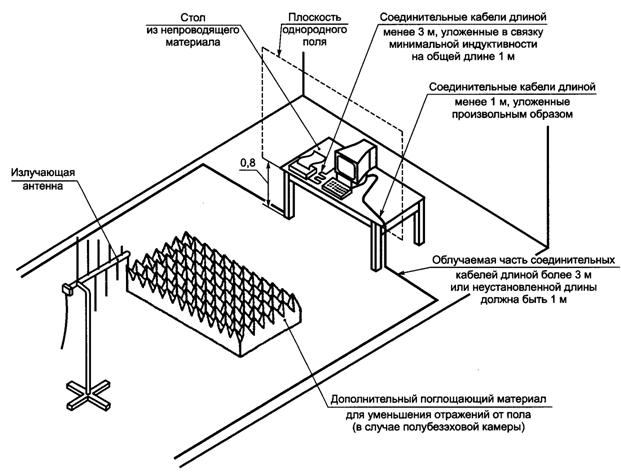 Стол из непроводящего материала

Плоскость однородного поля

Соединительные кабели длиной менее 3 м, уложенные в связку минимальной индуктивности на общей длине 1 м

Соединительные кабели длиной менее 1 м, уложенные произвольным образом

0,8

Излучающая антенна

Облучаемая часть соединительных кабелей длиной более 3 м или неустановленной длины должна быть 1 м

Дополнительный поглощающий материал для уменьшения отражений от пола (в случае полубезэховой камеры)