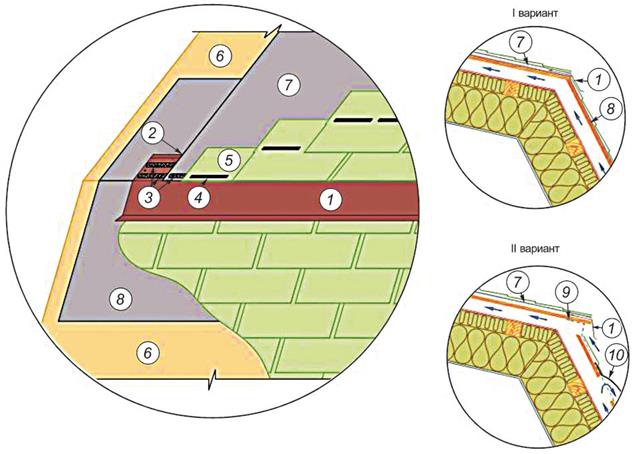 6
7
2
5
3
4
1
8
6

I вариант
7
1
8

II вариант
7
9
1
10