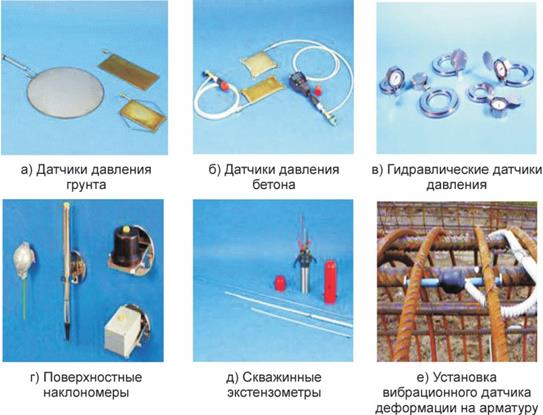 а) Датчики давления грунта

б) Датчики давления бетона

в) Гидравлические датчики давления

г) Поверхностные наклономеры

д) Скважинные экстензометры

е) Установка вибрационного датчика деформации на арматуру