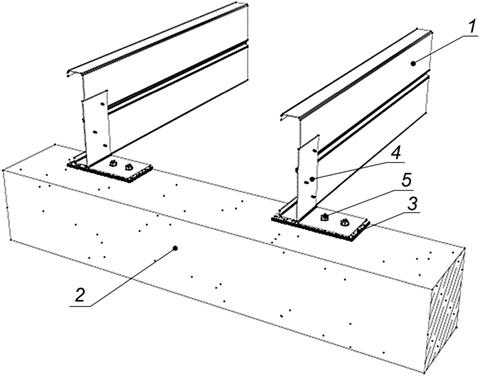 1
4
5
3
2