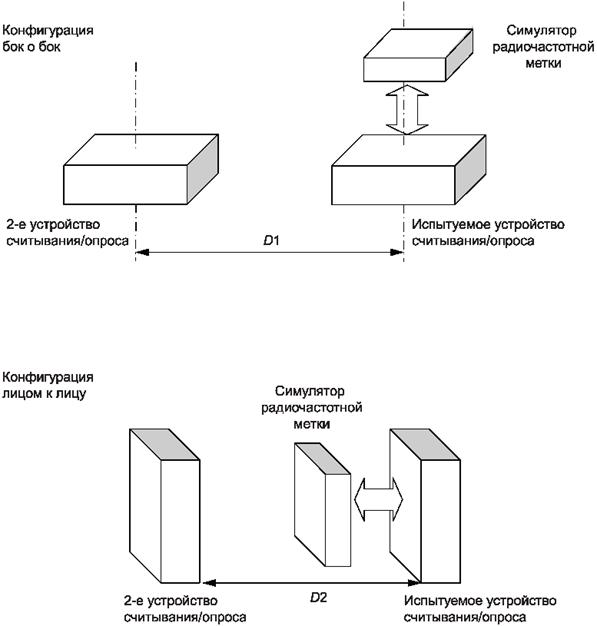 Конфигурация бок о бок

Симулятор радиочастотной метки

2-е устройство считывания/опроса

$D1$

Испытуемое устройство считывания/опроса

Конфигурация лицом к лицу

Симулятор радиочастотной метки

2-е устройство считывания/опроса

$D2$

Испытуемое устройство считывания/опроса