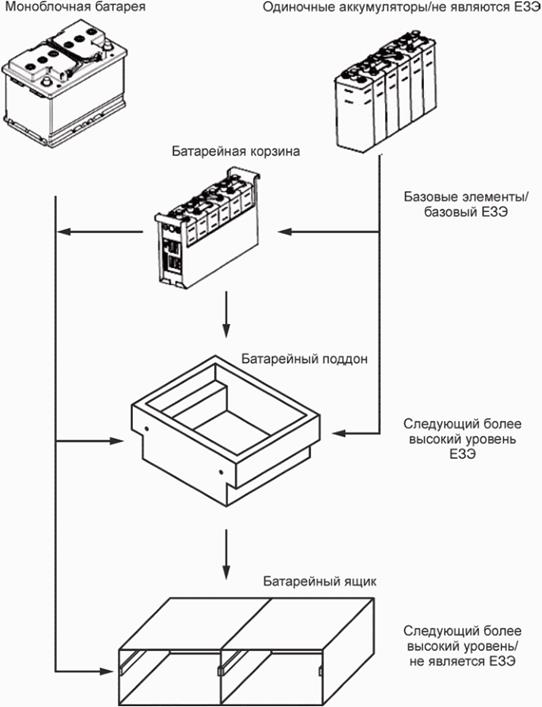 Моноблочная батарея

Одиночные аккумуляторы/не являются ЕЗЭ

Батарейная корзина

Базовые элементы/ базовый ЕЗЭ

Батарейный поддон

Следующий более высокий уровень ЕЗЭ

Батарейный ящик

Следующий более высокий уровень/ не является ЕЗЭ