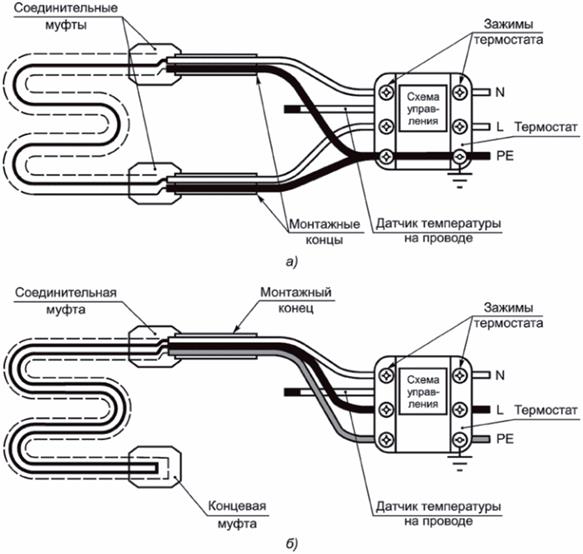 Соединительные муфты

Зажимы термостата

Схема управления

N

L

Термостат

PE

Монтажные концы

Датчик температуры на проводе

а)

Соединительная муфта

Монтажный конец

Зажимы термостата

Схема управления

N

L

Термостат

PE

Концевая муфта

Датчик температуры на проводе

б)