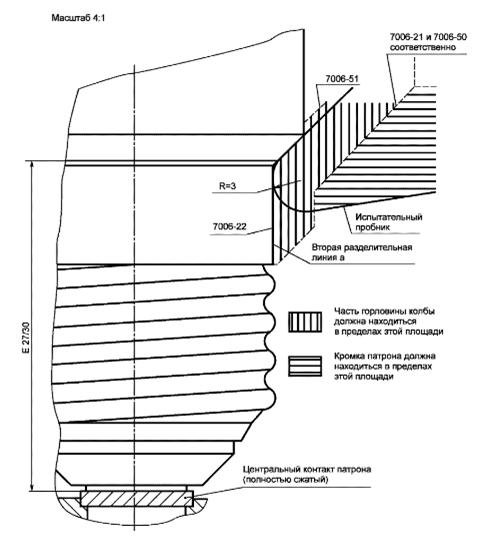 Масштаб 4:1

7006-21 и 7006-50 соответственно

7006-51

R=3

7006-22

Испытательный пробник

Вторая разделительная линия а

Часть горловины колбы должна находиться в пределах этой площади

Кромка патрона должна находиться в пределах этой площади

E 27/30

Центральный контакт патрона (полностью сжатый)