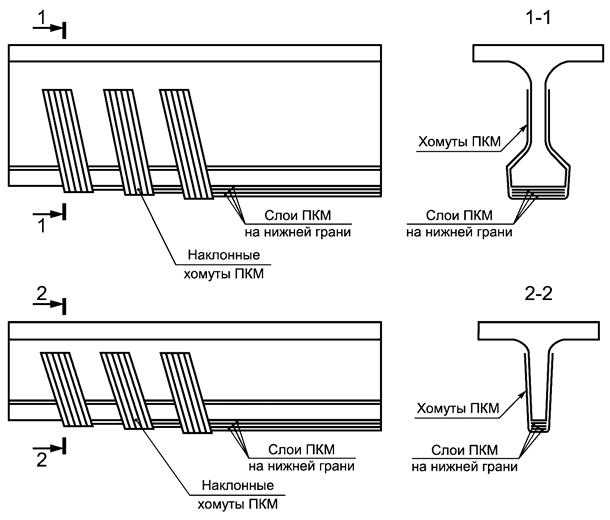 1

1-1

Хомуты ПКМ

1

Слои ПКМ на нижней грани

Слои ПКМ на нижней грани

Наклонные хомуты ПКМ

2

2-2

Хомуты ПКМ

2

Слои ПКМ на нижней грани

Слои ПКМ на нижней грани

Наклонные хомуты ПКМ