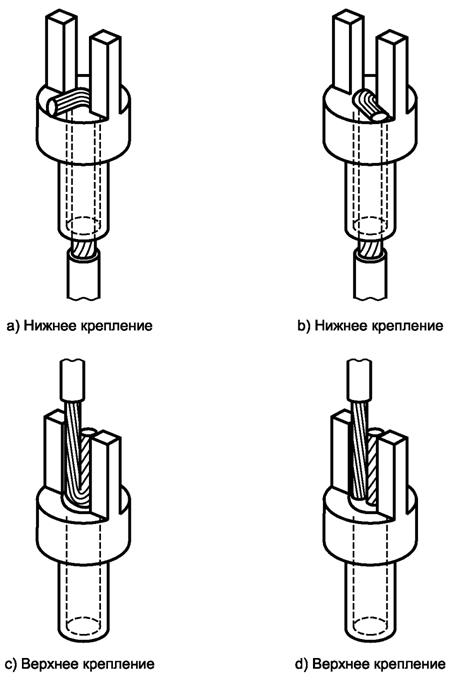 a) Нижнее крепление

b) Нижнее крепление

c) Верхнее крепление

d) Верхнее крепление