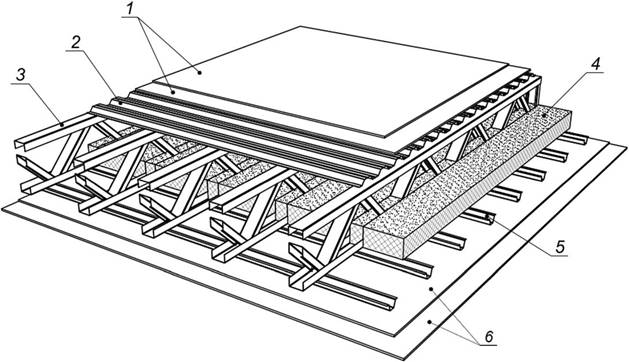 1
2
3
4
5
6