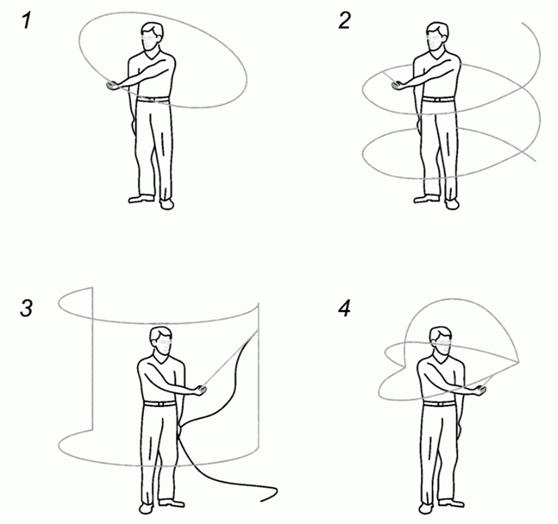 1

2

3

4