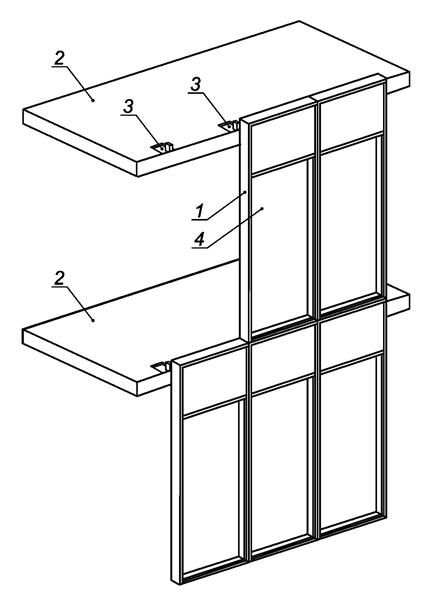 2
3
3
1
4
2