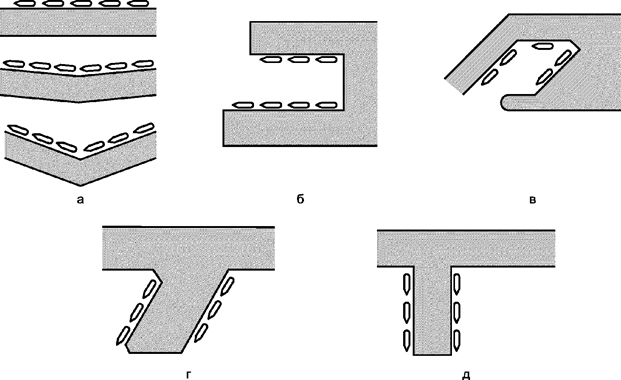 а

б

в

г

д