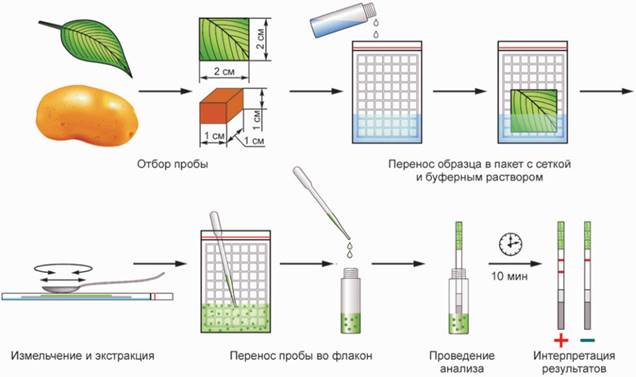 2 см

2 см

1 см

1 см

1 см

Отбор пробы

Перенос образца в пакет с сеткой и буферным раствором

10 мин

Измельчение и экстракция

Перенос пробы во флакон

Проведение анализа

Интерпретация результатов

+

−