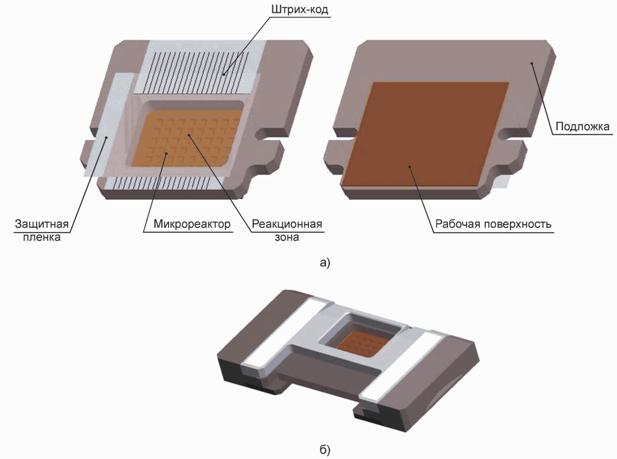 Штрих-код

Подложка

Защитная пленка

Микрореактор

Реакционная зона

Рабочая поверхность

а)

б)