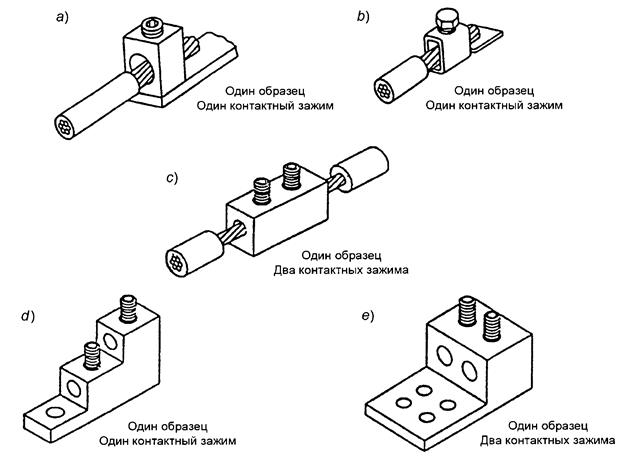 a)

Один образец
Один контактный зажим

b)

Один образец
Один контактный зажим

c)

Один образец
Два контактных зажима

d)

Один образец
Один контактный зажим

e)

Один образец
Два контактных зажима