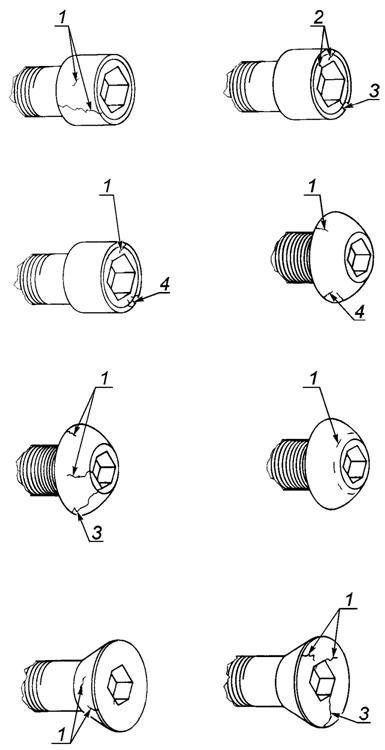 1
2
3
1
4
1
4
1
3
1
1
1
3