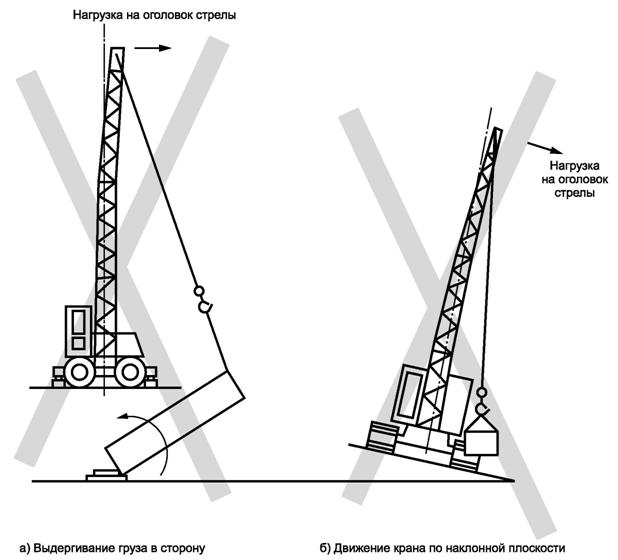 Нагрузка на оголовок стрелы

Нагрузка на оголовок стрелы

а) Выдергивание груза в сторону

б) Движение крана по наклонной плоскости