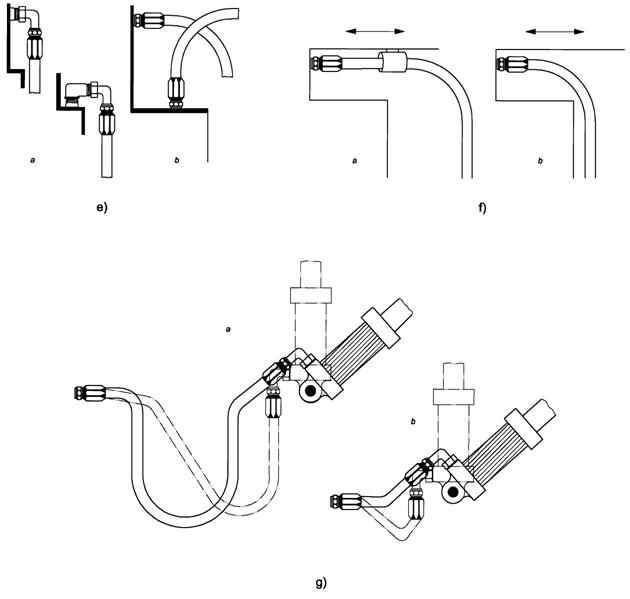 a
b
e)
a
b
f)
a
b
g)