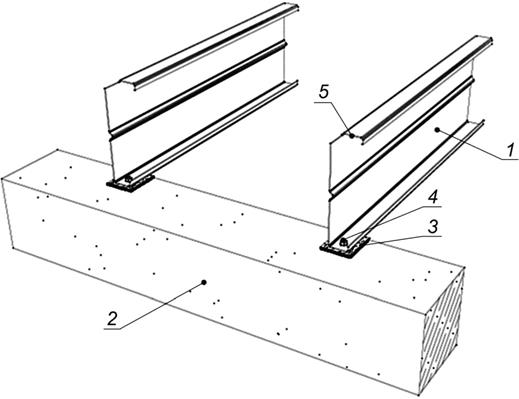 5
1
4
3
2