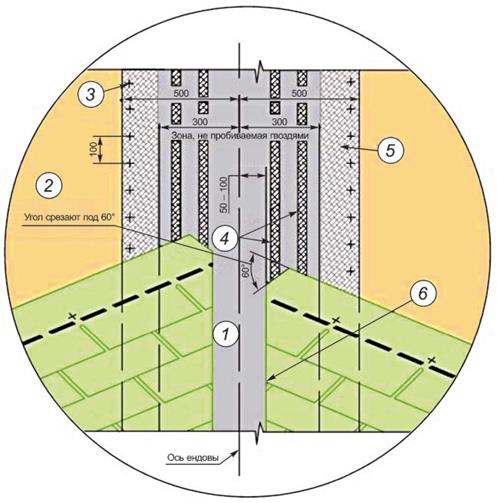 3
500
500
300
300
Зона, не пробиваемая гвоздями
100
5
2
50 – 100
Угол срезают под 60°
4
60°
6
1
Ось ендовы