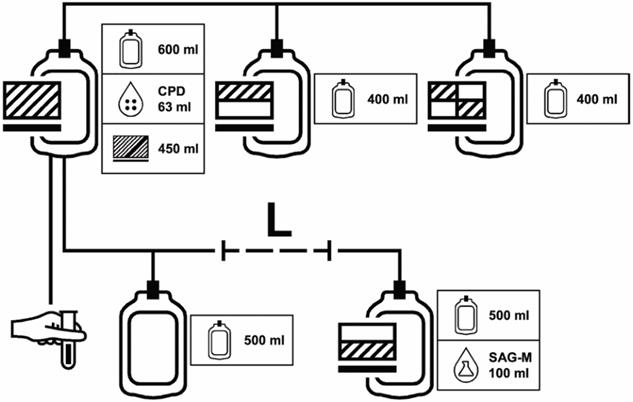 600 ml

CPD
63 ml

450 ml

400 ml

400 ml

L

500 ml

500 ml

SAG-M
100 ml