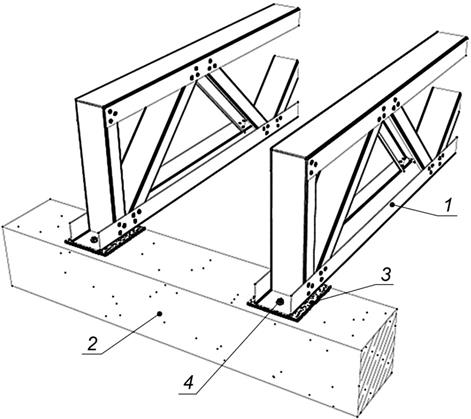 1
3
2
4