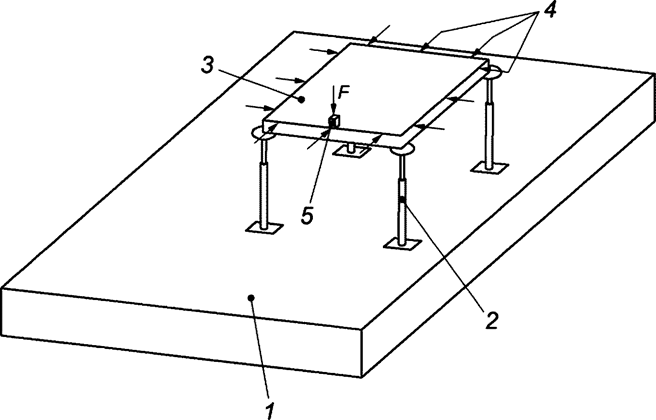 4
3
F
5
2
1