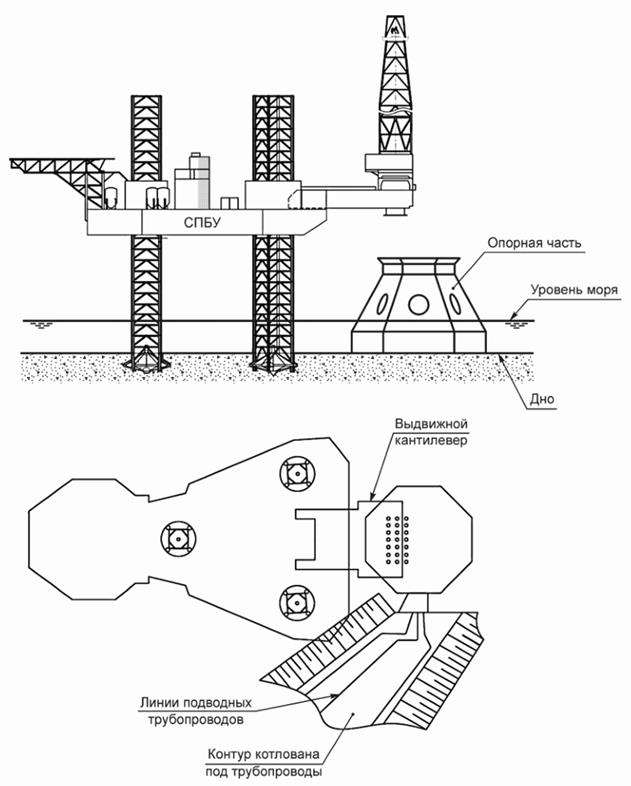 СПБУ

Опорная часть

Уровень моря

Дно

Выдвижной кантилевер

Линии подводных трубопроводов

Контур котлована под трубопроводы