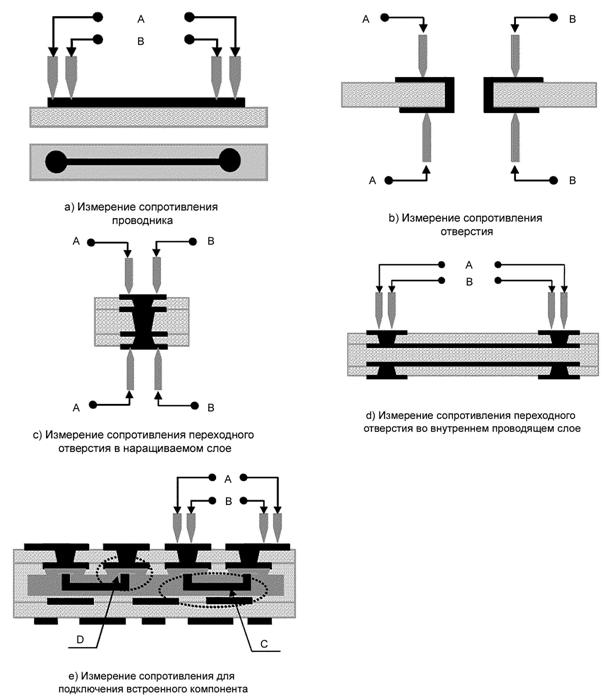 A
B

a) Измерение сопротивления проводника

A
B
A
B

b) Измерение сопротивления отверстия

A
B
A
B

c) Измерение сопротивления переходного отверстия в наращиваемом слое

A
B

d) Измерение сопротивления переходного отверстия во внутреннем проводящем слое

A
B
D
C

e) Измерение сопротивления для подключения встроенного компонента