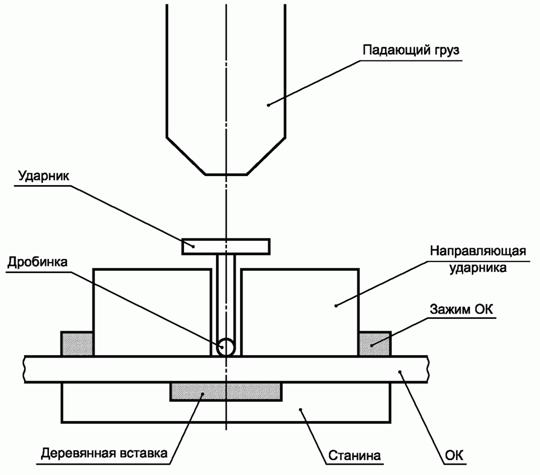 Падающий груз

Ударник

Дробинка

Направляющая ударника

Зажим ОК

Деревянная вставка

Станина

ОК