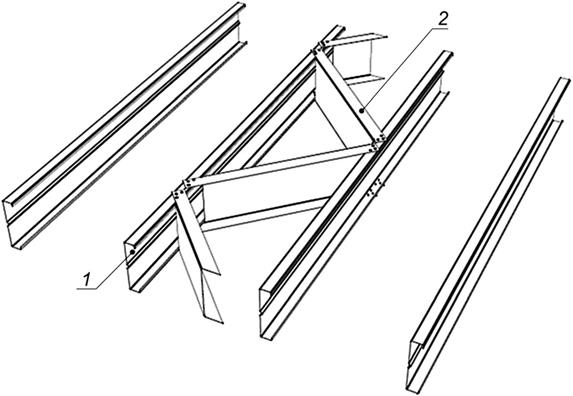 2
1