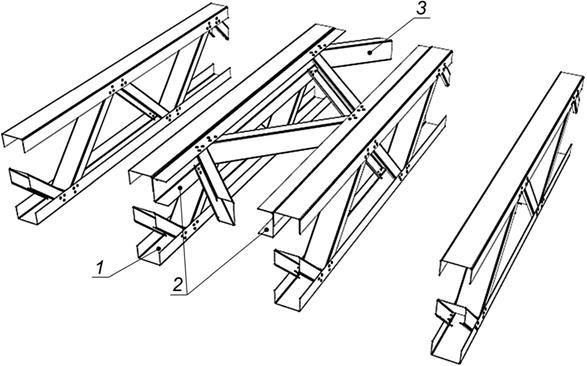 3
1
2