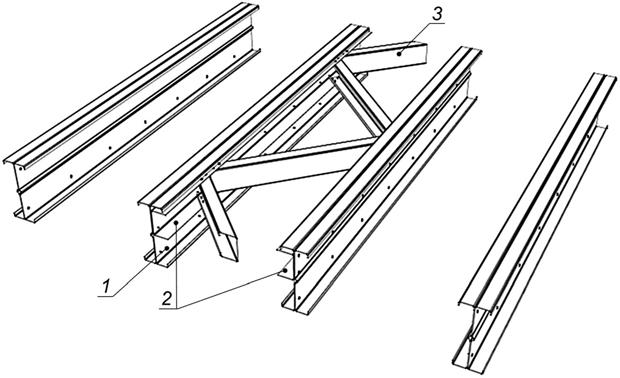 3
1
2