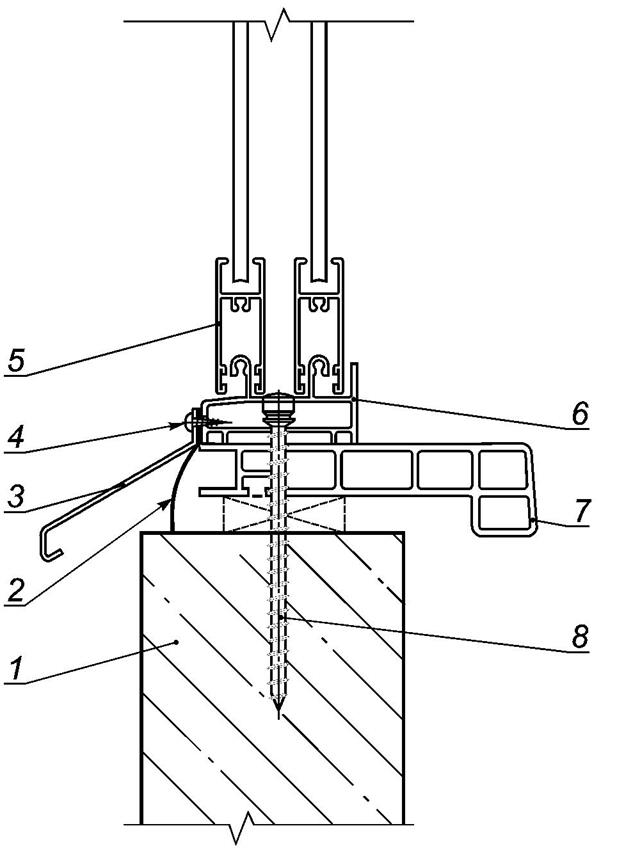 5
4
3
2
1
6
7
8