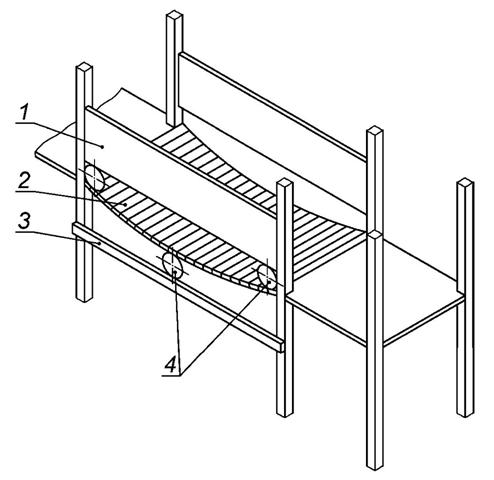 1
2
3
4