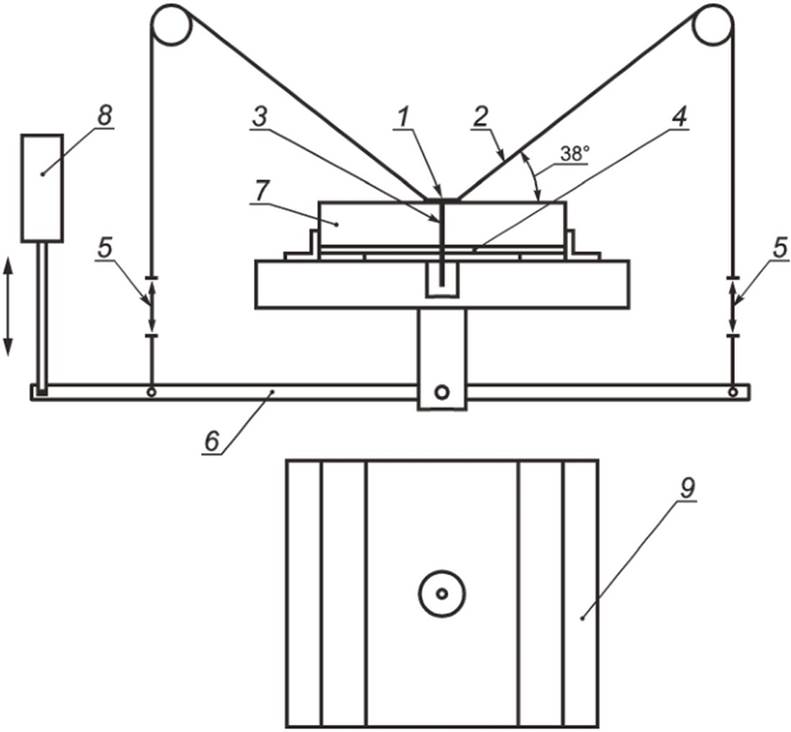 8
3
1
2
4
38°
7
5
5
6
9