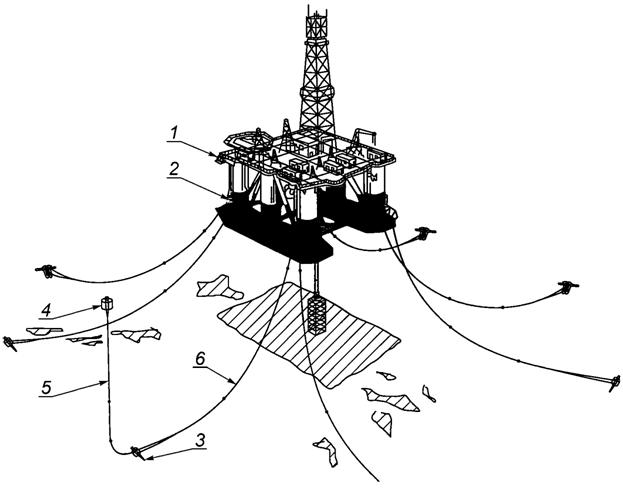 1
2
4
5
6
3