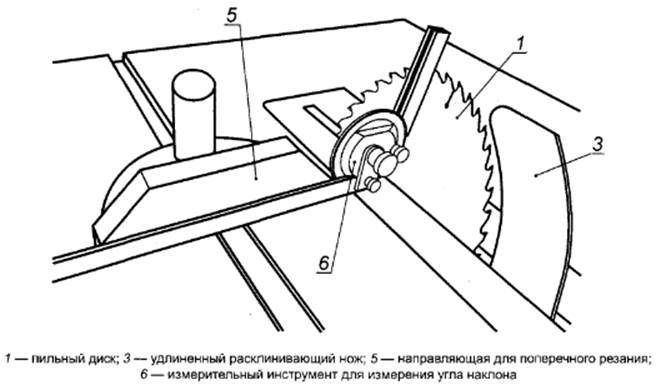 5

1

3

6

1 — пильный диск; 3 — удлиненный расклинивающий нож; 5 — направляющая для поперечного резания;
6 — измерительный инструмент для измерения угла наклона