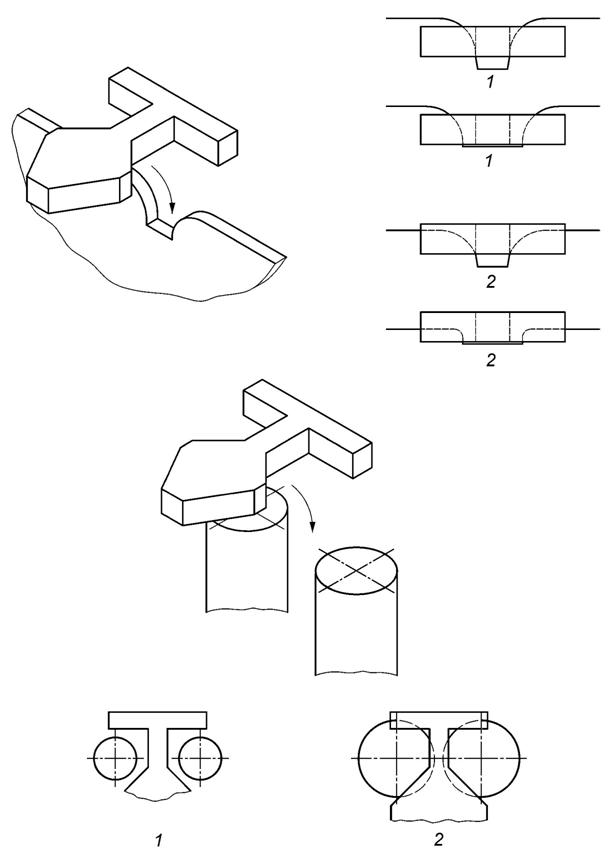 1

1

2

2

1

2