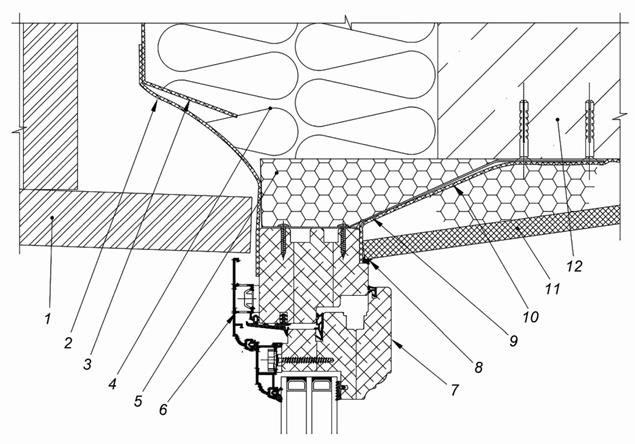 1
2
3
4
5
6
7
8
9
10
11
12